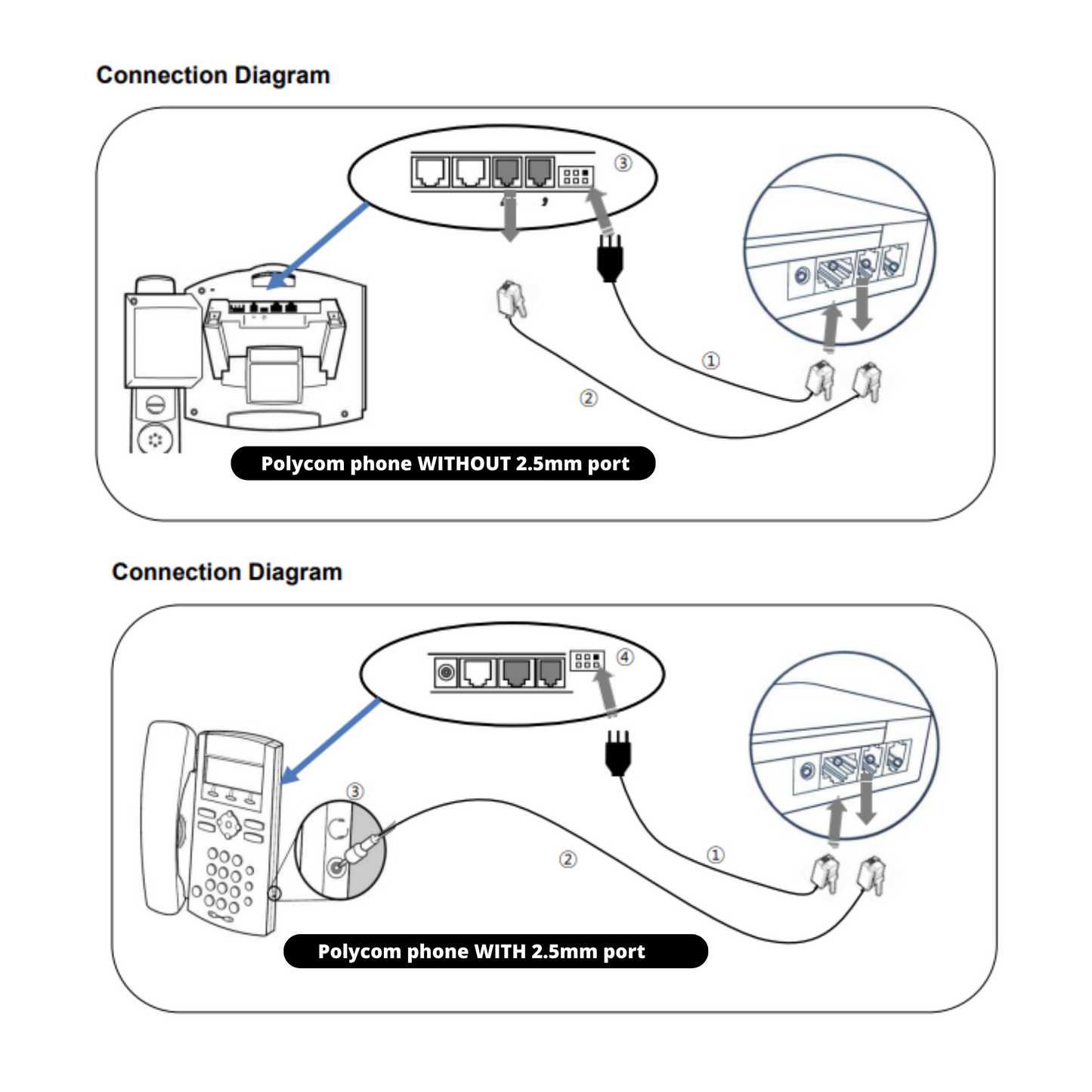 Connection Diagram

③

①

②

Polycom phone WITHOUT 2.5mm port

Connection Diagram

④

③

②

①

Polycom phone WITH 2.5mm port